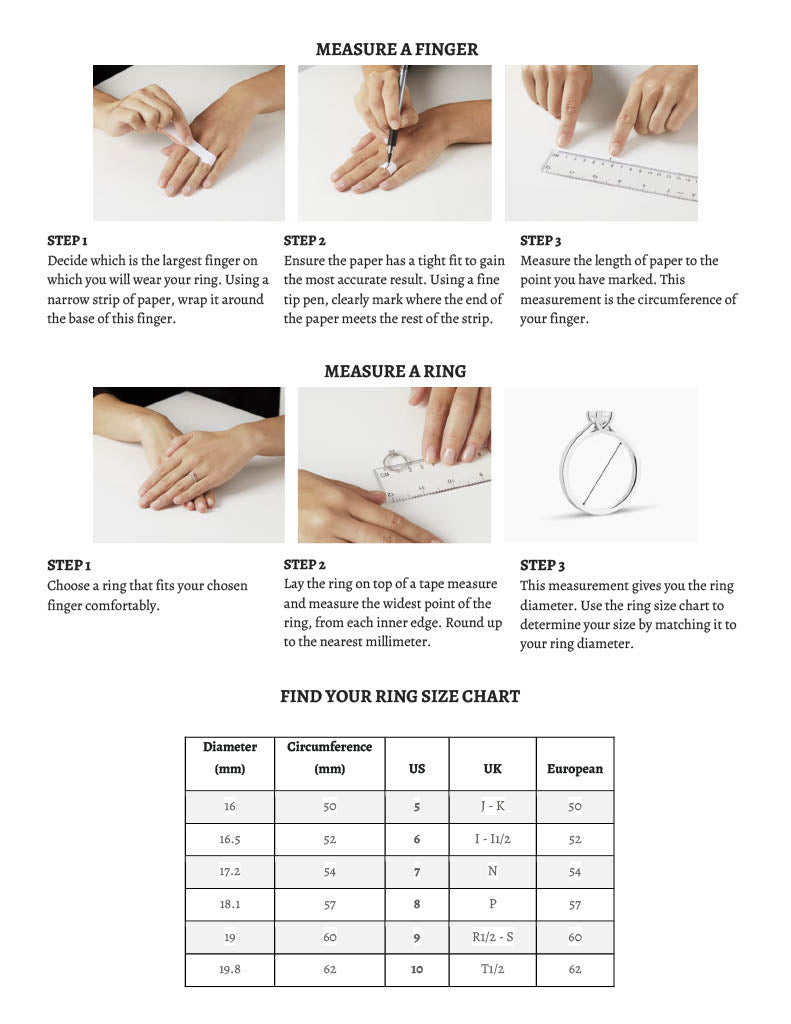 MEASURE A FINGER

STEP 1
Decide which is the largest finger on which you will wear your ring. Using a narrow strip of paper, wrap it around the base of this finger.

STEP 2
Ensure the paper has a tight fit to gain the most accurate result. Using a fine tip pen, clearly mark where the end of the paper meets the rest of the strip.

STEP 3
Measure the length of paper to the point you have marked. This measurement is the circumference of your finger.

MEASURE A RING

STEP 1
Choose a ring that fits your chosen finger comfortably.

STEP 2
Lay the ring on top of a tape measure and measure the widest point of the ring, from each inner edge. Round up to the nearest millimeter.

STEP 3
This measurement gives you the ring diameter. Use the ring size chart to determine your size by matching it to your ring diameter.

FIND YOUR RING SIZE CHART

| Diameter (mm) | Circumference (mm) | US | UK | European |
|---|---|---|---|---|
| 16 | 50 | 5 | J - K | 50 |
| 16.5 | 52 | 6 | I - I1/2 | 52 |
| 17.2 | 54 | 7 | N | 54 |
| 18.1 | 57 | 8 | P | 57 |
| 19 | 60 | 9 | R1/2 - S | 60 |
| 19.8 | 62 | 10 | T1/2 | 62 |